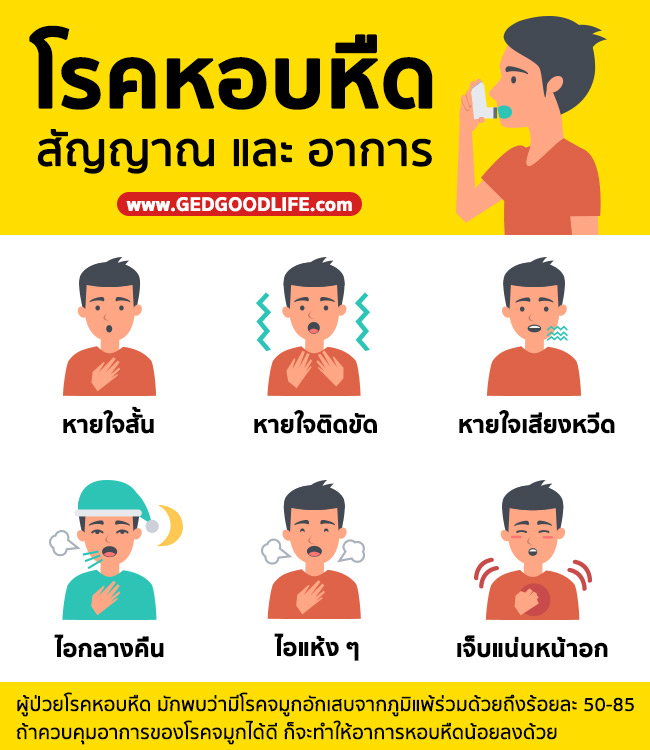 โรคหอบหืด
สัญญาณ และ อาการ

www.GEDGOODLIFE.com

หายใจสั้น

หายใจติดขัด

หายใจเสียงหวีด

ไอกลางคืน

ไอแห้ง ๆ

เจ็บแน่นหน้าอก

ผู้ป่วยโรคหอบหืด มักพบว่ามีโรคจมูกอักเสบจากภูมิแพ้ร่วมด้วยถึงร้อยละ 50-85 ถ้าควบคุมอาการของโรคจมูกได้ดี ก็จะทำให้อาการหอบหืดน้อยลงด้วย